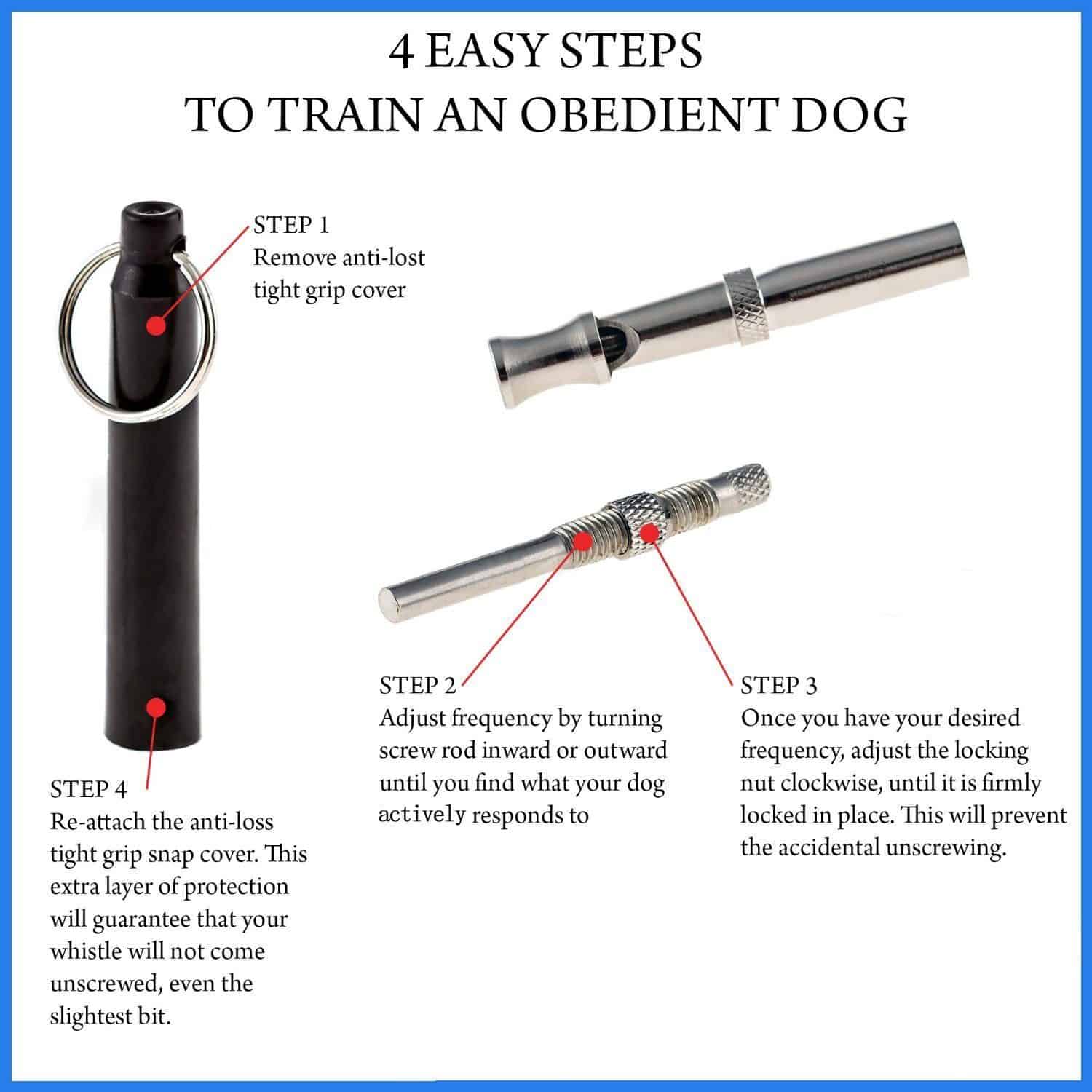 4 EASY STEPS
TO TRAIN AN OBEDIENT DOG

STEP 1
Remove anti-lost tight grip cover

STEP 2
Adjust frequency by turning screw rod inward or outward until you find what your dog actively responds to

STEP 3
Once you have your desired frequency, adjust the locking nut clockwise, until it is firmly locked in place. This will prevent the accidental unscrewing.

STEP 4
Re-attach the anti-loss tight grip snap cover. This extra layer of protection will guarantee that your whistle will not come unscrewed, even the slightest bit.